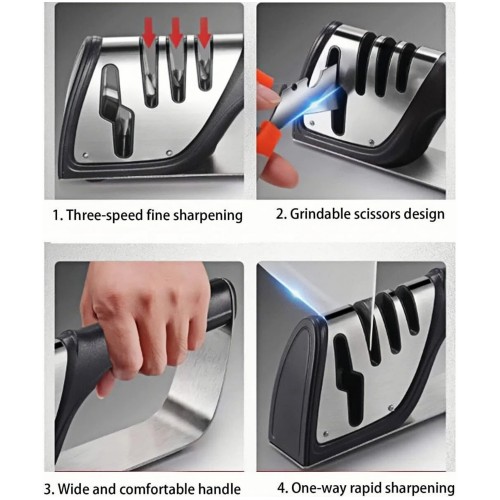 1. Three-speed fine sharpening

2. Grindable scissors design

3. Wide and comfortable handle

4. One-way rapid sharpening