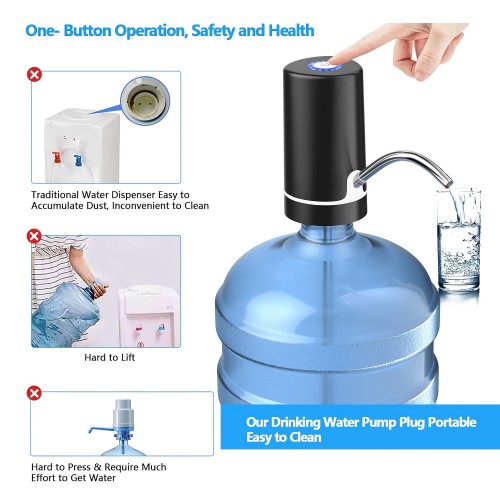 One- Button Operation, Safety and Health

Traditional Water Dispenser Easy to Accumulate Dust, Inconvenient to Clean

Hard to Lift

Hard to Press & Require Much Effort to Get Water

Our Drinking Water Pump Plug Portable Easy to Clean