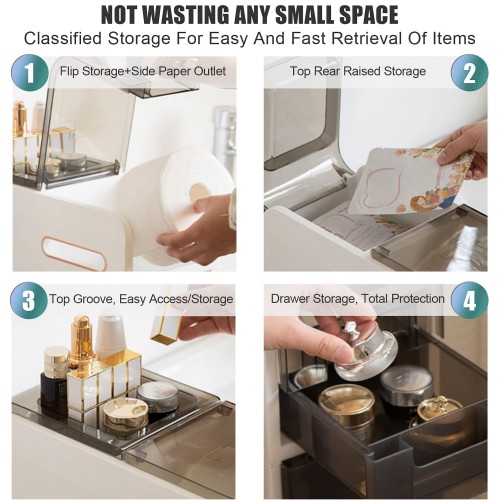 NOT WASTING ANY SMALL SPACE
Classified Storage For Easy And Fast Retrieval Of Items

1 Flip Storage+Side Paper Outlet

Top Rear Raised Storage 2

3 Top Groove, Easy Access/Storage

Drawer Storage, Total Protection 4