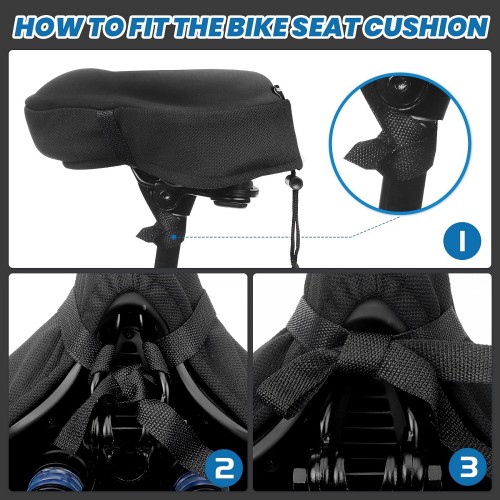 HOW TO FIT THE BIKE SEAT CUSHION

1

2

3