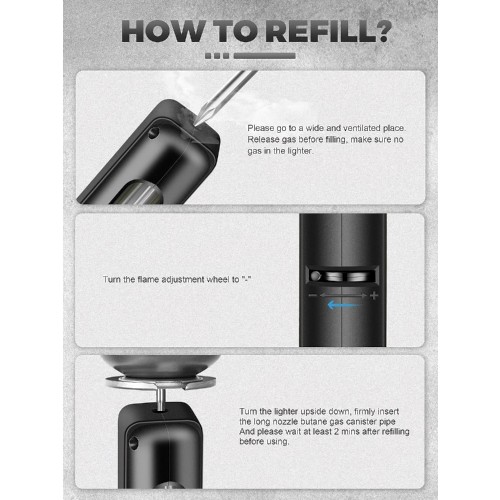 HOW TO REFILL?

Please go to a wide and ventilated place. Release gas before filling, make sure no gas in the lighter.

Turn the flame adjustment wheel to "-"

− +

Turn the lighter upside down, firmly insert the long nozzle butane gas canister pipe And please wait at least 2 mins after refilling before using.