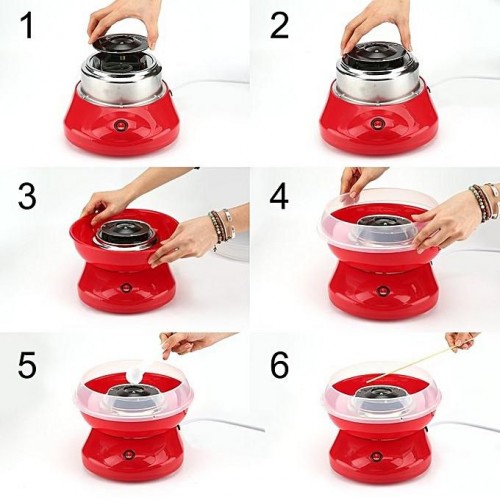 1

2

3

4

5

6