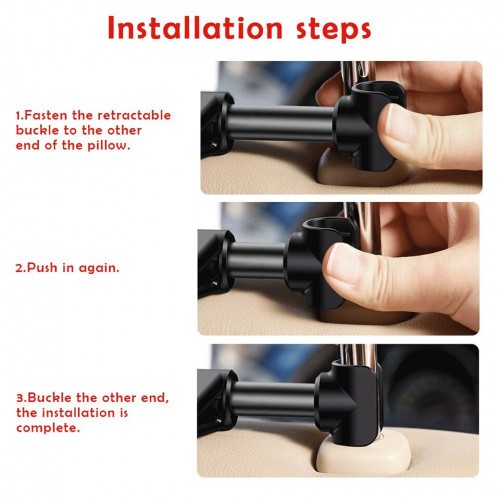 Installation steps

1.Fasten the retractable buckle to the other end of the pillow.

2.Push in again.

3.Buckle the other end, the installation is complete.