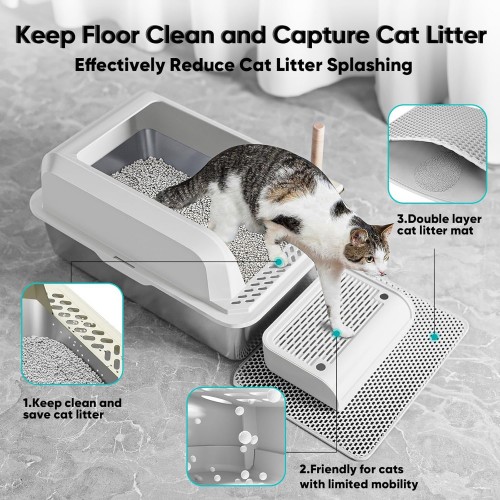 Keep Floor Clean and Capture Cat Litter

Effectively Reduce Cat Litter Splashing

3.Double layer cat litter mat

1.Keep clean and save cat litter

2.Friendly for cats with limited mobility