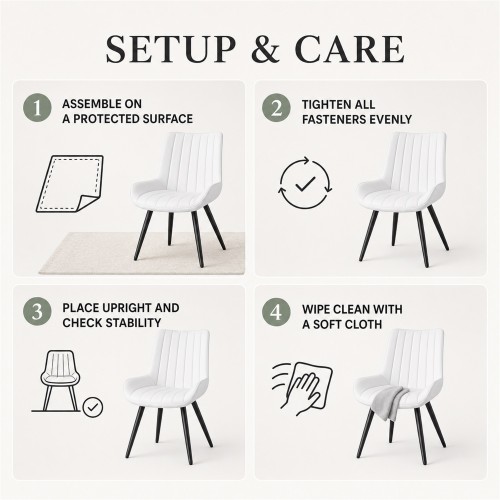 SETUP & CARE

1 ASSEMBLE ON A PROTECTED SURFACE

2 TIGHTEN ALL FASTENERS EVENLY

3 PLACE UPRIGHT AND CHECK STABILITY

4 WIPE CLEAN WITH A SOFT CLOTH