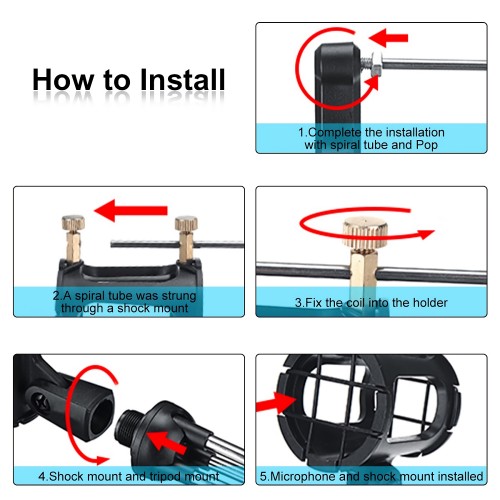 How to Install

1.Complete the installation with spiral tube and Pop

2.A spiral tube was strung through a shock mount

3.Fix the coil into the holder

4.Shock mount and tripod mount

5.Microphone and shock mount installed