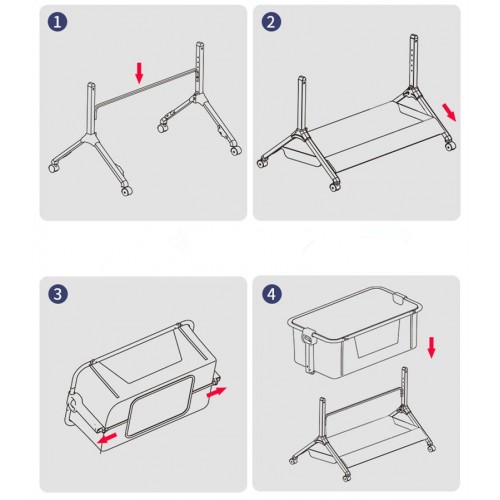 1

2

3

4