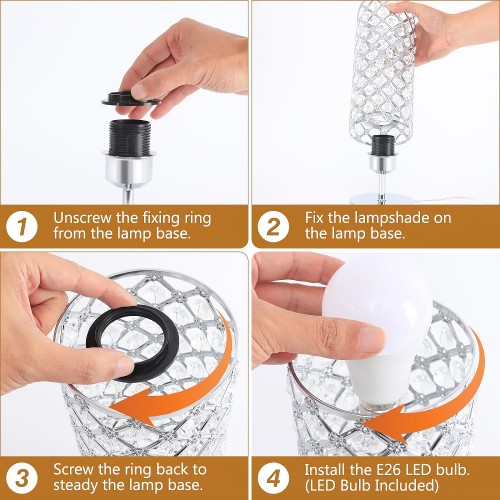 1 Unscrew the fixing ring from the lamp base.

2 Fix the lampshade on the lamp base.

3 Screw the ring back to steady the lamp base.

4 Install the E26 LED bulb. (LED Bulb Included)