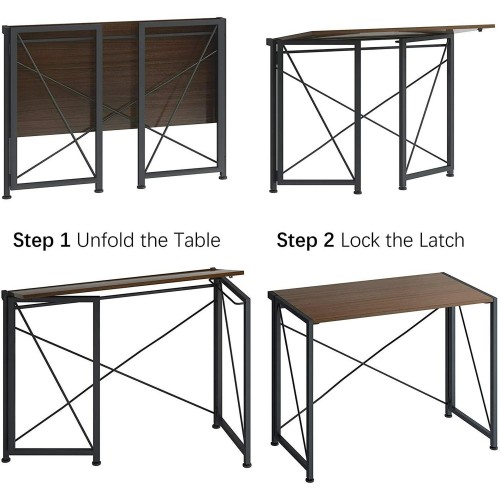 Step 1 Unfold the Table

Step 2 Lock the Latch