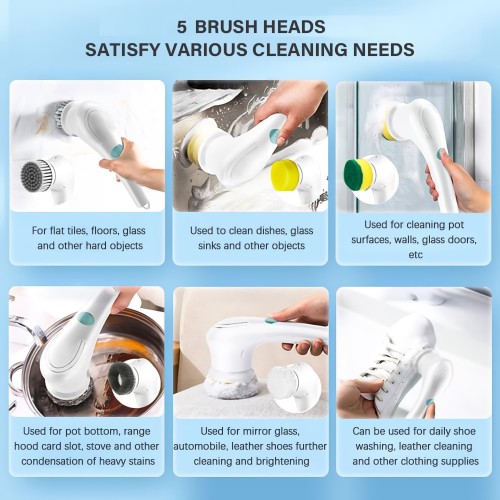 5 BRUSH HEADS
SATISFY VARIOUS CLEANING NEEDS

For flat tiles, floors, glass and other hard objects

Used to clean dishes, glass sinks and other objects

Used for cleaning pot surfaces, walls, glass doors, etc

Used for pot bottom, range hood card slot, stove and other condensation of heavy stains

Used for mirror glass, automobile, leather shoes further cleaning and brightening

Can be used for daily shoe washing, leather cleaning and other clothing supplies