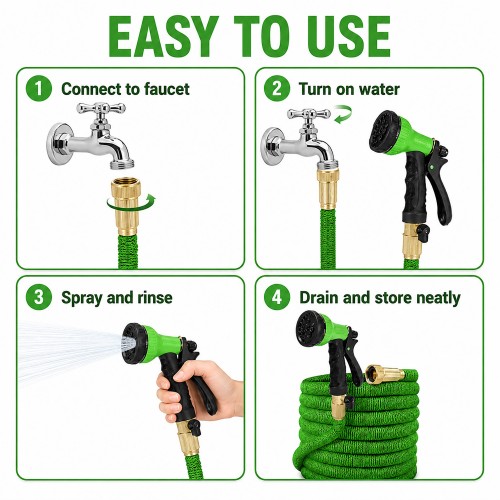 EASY TO USE

1 Connect to faucet

2 Turn on water

3 Spray and rinse

4 Drain and store neatly