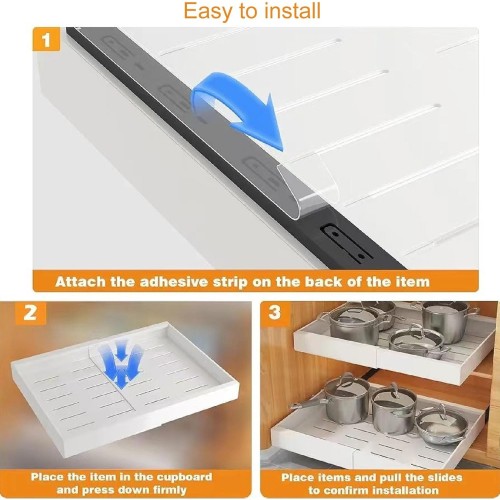 Easy to install

1

Attach the adhesive strip on the back of the item

2

Place the item in the cupboard and press down firmly

3

Place items and pull the slides to confirm installation