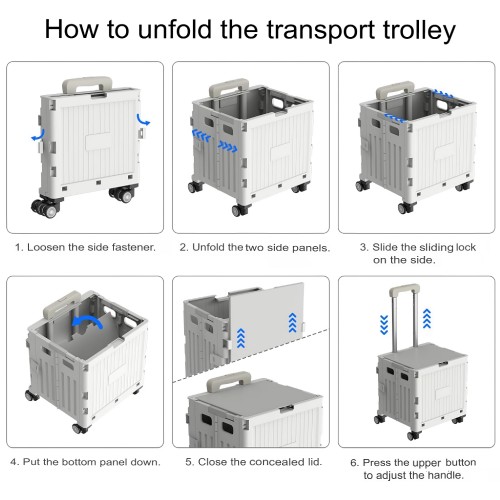 How to unfold the transport trolley

1. Loosen the side fastener.

2. Unfold the two side panels.

3. Slide the sliding lock on the side.

4. Put the bottom panel down.

5. Close the concealed lid.

6. Press the upper button to adjust the handle.