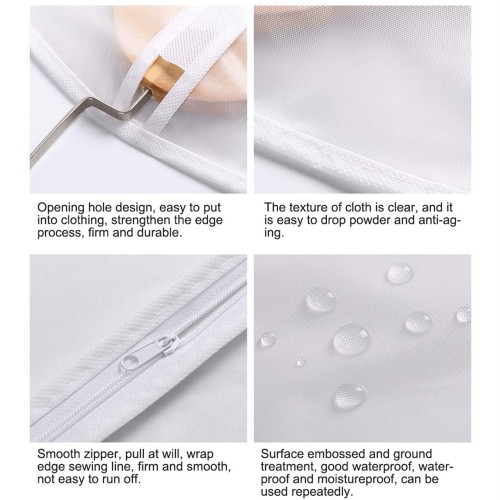 Opening hole design, easy to put into clothing, strengthen the edge process, firm and durable.

The texture of cloth is clear, and it is easy to drop powder and anti-aging.

Smooth zipper, pull at will, wrap edge sewing line, firm and smooth, not easy to run off.

Surface embossed and ground treatment, good waterproof, waterproof and moistureproof, can be used repeatedly.