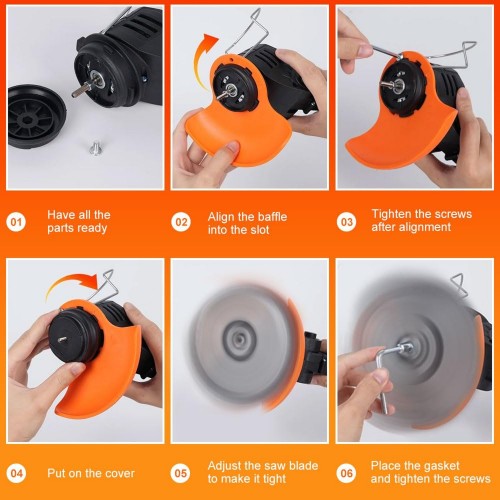 01 Have all the parts ready

02 Align the baffle into the slot

03 Tighten the screws after alignment

04 Put on the cover

05 Adjust the saw blade to make it tight

06 Place the gasket and tighten the screws