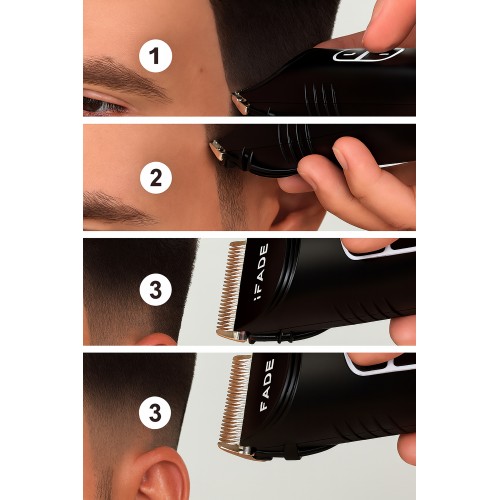 1

2

3

iFADE

3

FADE