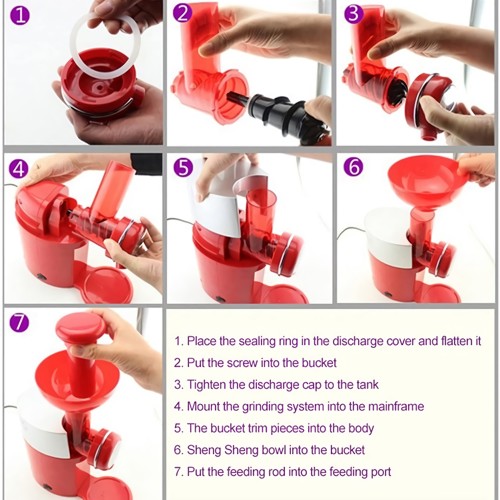 1

2

3

4

5

6

7

1. Place the sealing ring in the discharge cover and flatten it

2. Put the screw into the bucket

3. Tighten the discharge cap to the tank

4. Mount the grinding system into the mainframe

5. The bucket trim pieces into the body

6. Sheng Sheng bowl into the bucket

7. Put the feeding rod into the feeding port