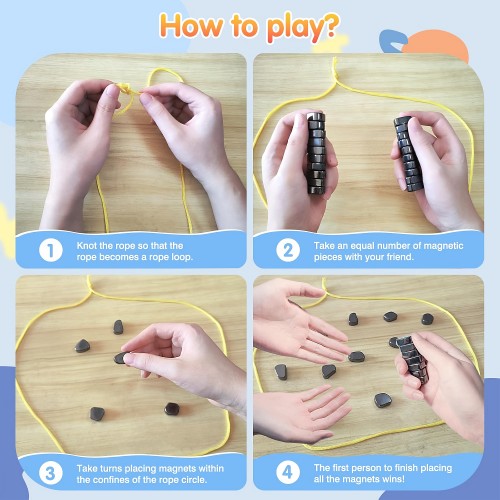 How to play?

1 Knot the rope so that the rope becomes a rope loop.

2 Take an equal number of magnetic pieces with your friend.

3 Take turns placing magnets within the confines of the rope circle.

4 The first person to finish placing all the magnets wins!