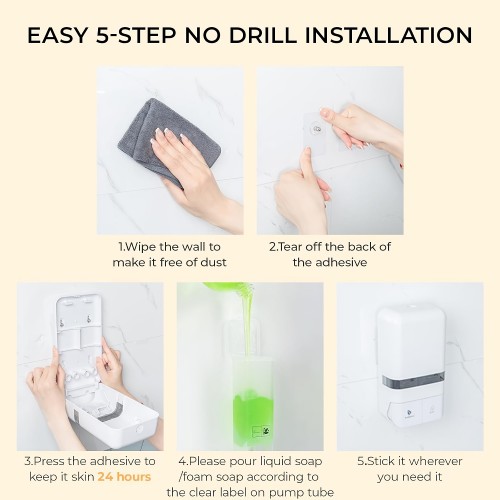 EASY 5-STEP NO DRILL INSTALLATION

1.Wipe the wall to make it free of dust

2.Tear off the back of the adhesive

3.Press the adhesive to keep it skin 24 hours

4.Please pour liquid soap /foam soap according to the clear label on pump tube

5.Stick it wherever you need it