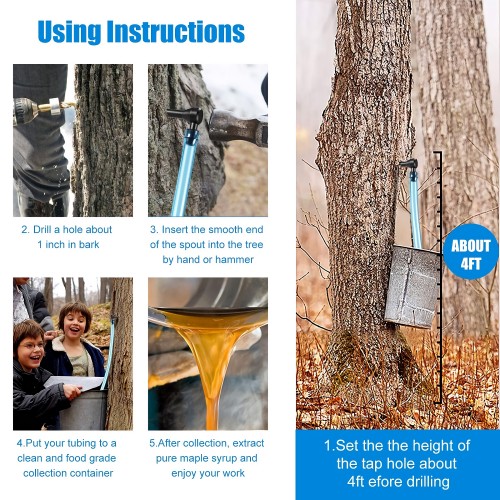 Using Instructions

2. Drill a hole about 1 inch in bark

3. Insert the smooth end of the spout into the tree by hand or hammer

4.Put your tubing to a clean and food grade collection container

5.After collection, extract pure maple syrup and enjoy your work

ABOUT 4FT

1.Set the the height of the tap hole about 4ft efore drilling