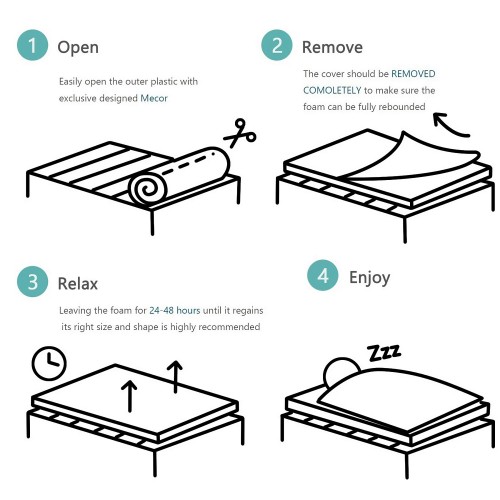 1 Open

Easily open the outer plastic with exclusive designed Mecor

2 Remove

The cover should be REMOVED COMOLETELY to make sure the foam can be fully rebounded

3 Relax

Leaving the foam for 24-48 hours until it regains its right size and shape is highly recommended

4 Enjoy

Zzz