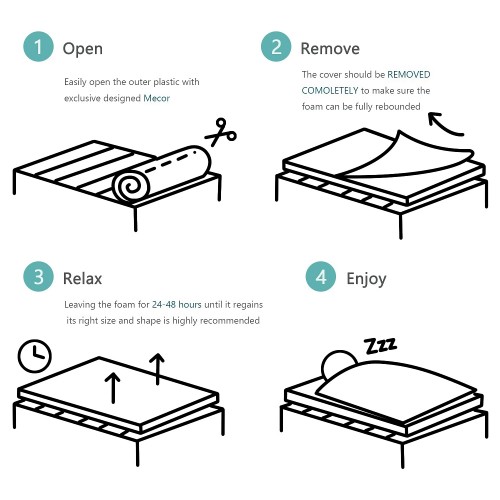 1 Open

Easily open the outer plastic with exclusive designed Mecor

2 Remove

The cover should be REMOVED COMOLETELY to make sure the foam can be fully rebounded

3 Relax

Leaving the foam for 24-48 hours until it regains its right size and shape is highly recommended

4 Enjoy

Zzz