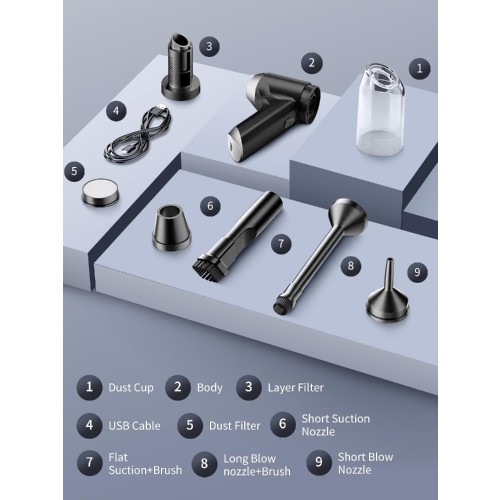 3

2

1

4

5

6

7

8

9

1 Dust Cup
2 Body
3 Layer Filter
4 USB Cable
5 Dust Filter
6 Short Suction Nozzle
7 Flat Suction+Brush
8 Long Blow nozzle+Brush
9 Short Blow Nozzle