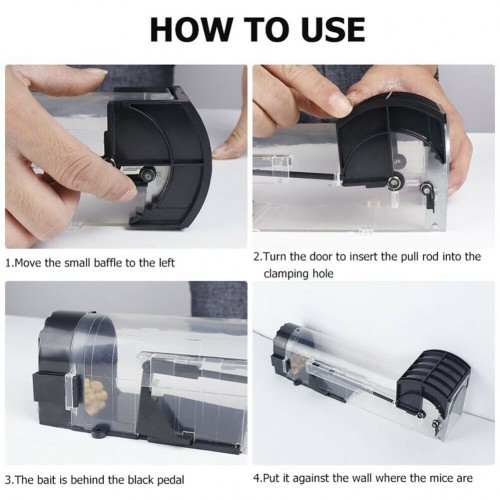 HOW TO USE

1.Move the small baffle to the left

2.Turn the door to insert the pull rod into the clamping hole

3.The bait is behind the black pedal

4.Put it against the wall where the mice are