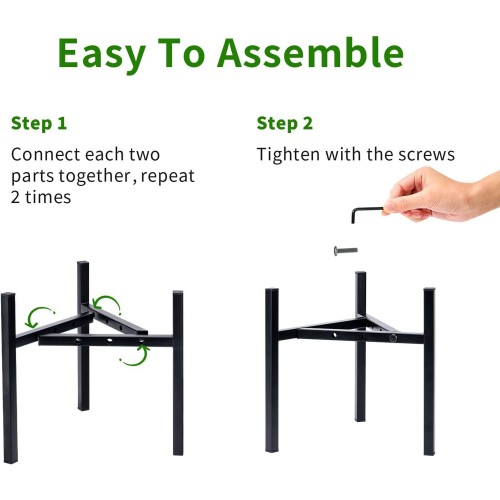 Easy To Assemble

Step 1

Connect each two parts together, repeat 2 times

Step 2

Tighten with the screws