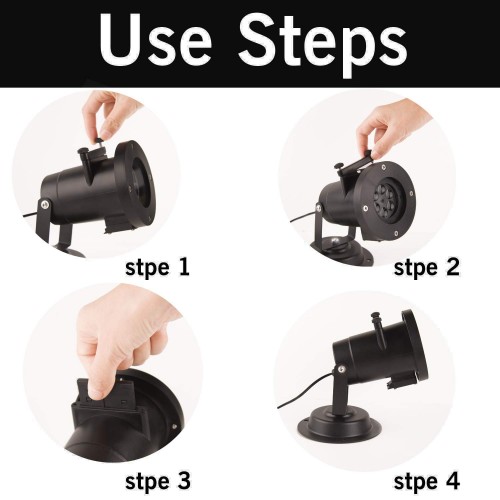 Use Steps

stpe 1

stpe 2

stpe 3

stpe 4