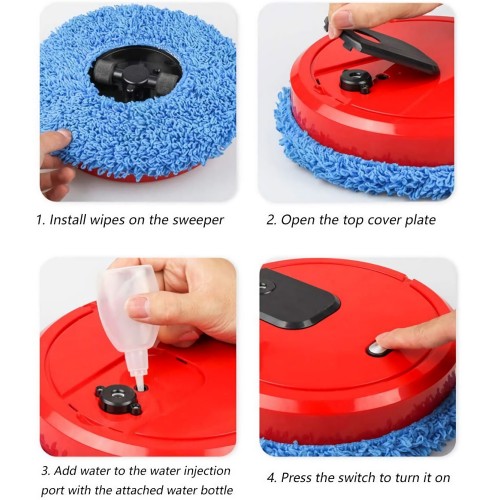 1. Install wipes on the sweeper

2. Open the top cover plate

3. Add water to the water injection port with the attached water bottle

4. Press the switch to turn it on