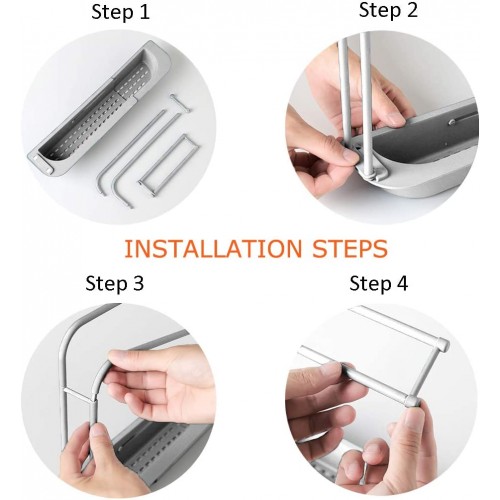 Step 1

Step 2

INSTALLATION STEPS

Step 3

Step 4