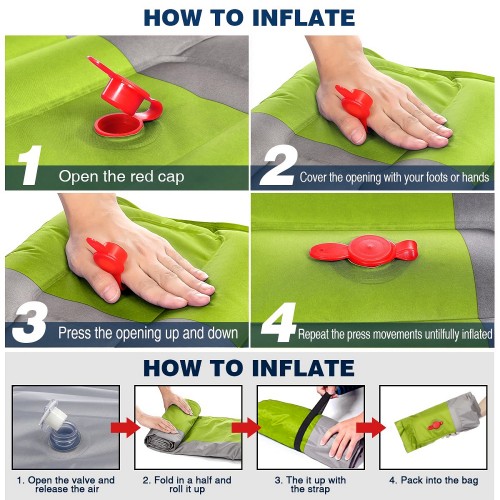 HOW TO INFLATE

1 Open the red cap

2 Cover the opening with your foots or hands

3 Press the opening up and down

4 Repeat the press movements untilfully inflated

HOW TO INFLATE

1. Open the valve and release the air

2. Fold in a half and roll it up

3. The it up with the strap

4. Pack into the bag