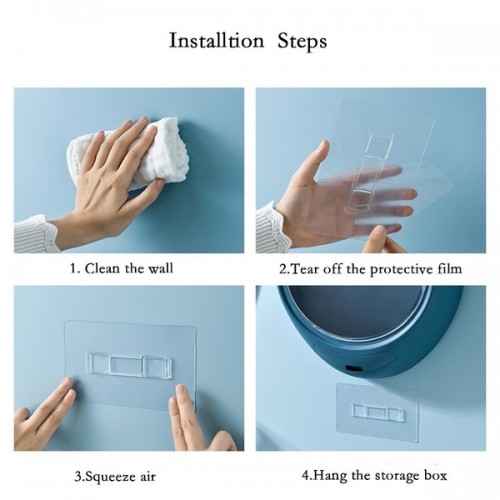 Installtion Steps

1. Clean the wall

2.Tear off the protective film

3.Squeeze air

4.Hang the storage box