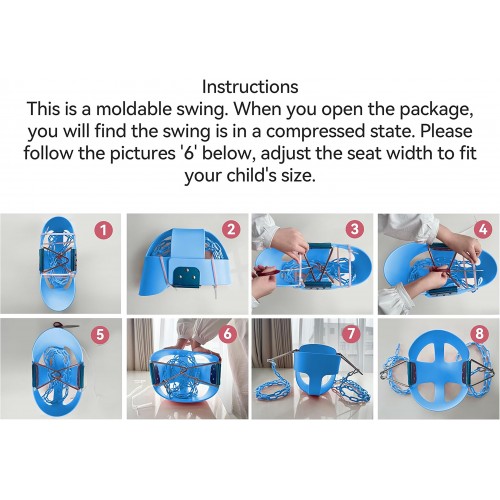 Instructions
This is a moldable swing. When you open the package, you will find the swing is in a compressed state. Please follow the pictures '6' below, adjust the seat width to fit your child's size.

1

2

3

4

5

6

7

8