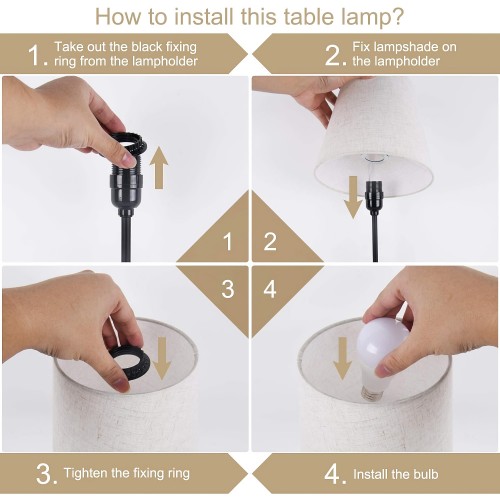 How to install this table lamp?

1. Take out the black fixing ring from the lampholder

2. Fix lampshade on the lampholder

1

2

3

4

3. Tighten the fixing ring

4. Install the bulb