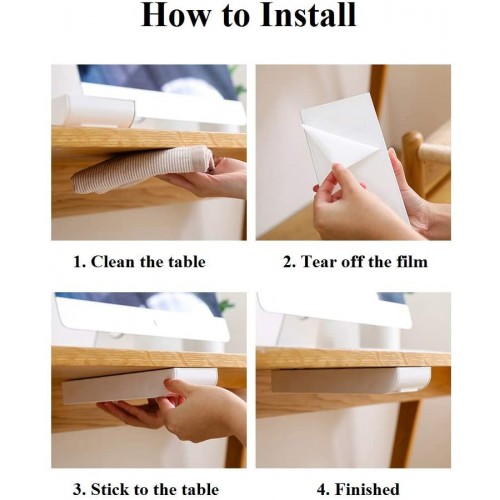 How to Install

1. Clean the table

2. Tear off the film

3. Stick to the table

4. Finished