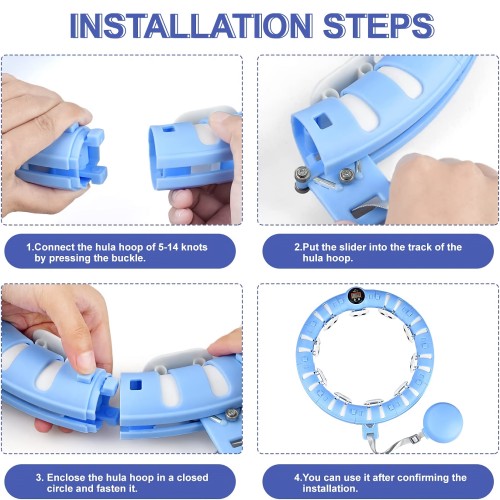 INSTALLATION STEPS

1.Connect the hula hoop of 5-14 knots by pressing the buckle.

2.Put the slider into the track of the hula hoop.

3. Enclose the hula hoop in a closed circle and fasten it.

4.You can use it after confirming the installation.